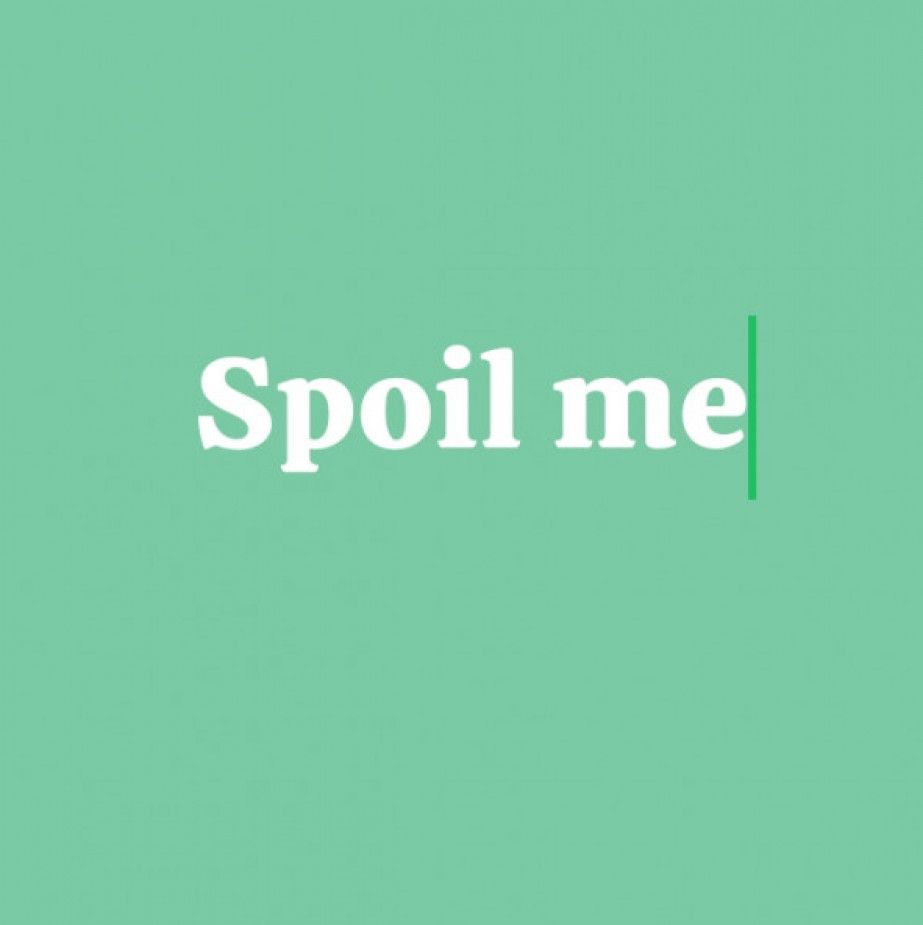 Spoil me